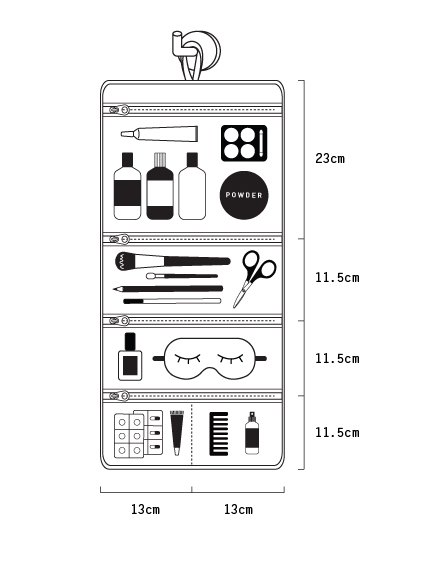 POWDER

23cm

11.5cm

11.5cm

11.5cm

13cm

13cm